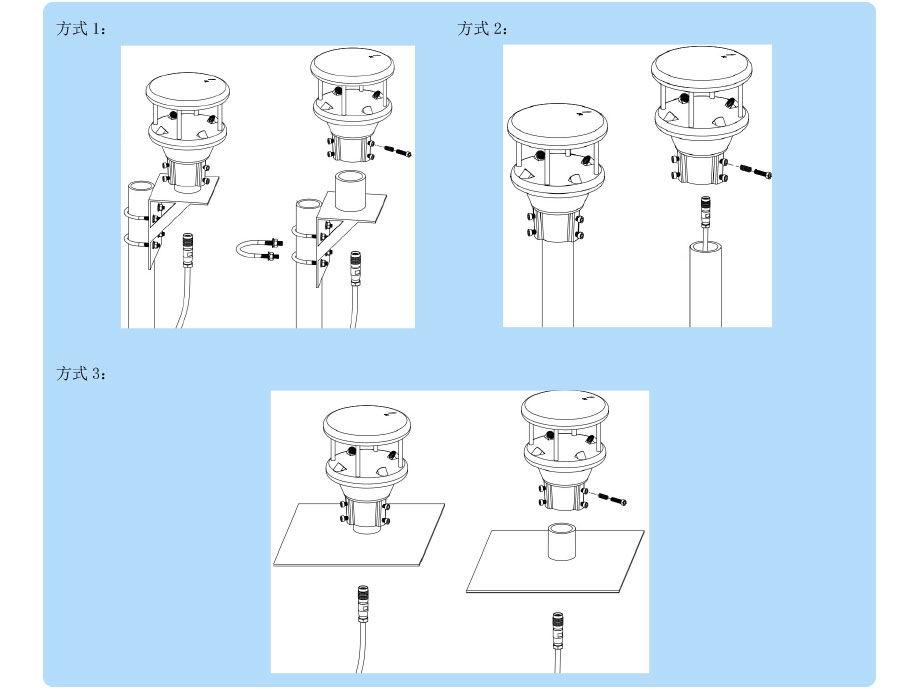 方式 1：

方式 2：

方式 3：